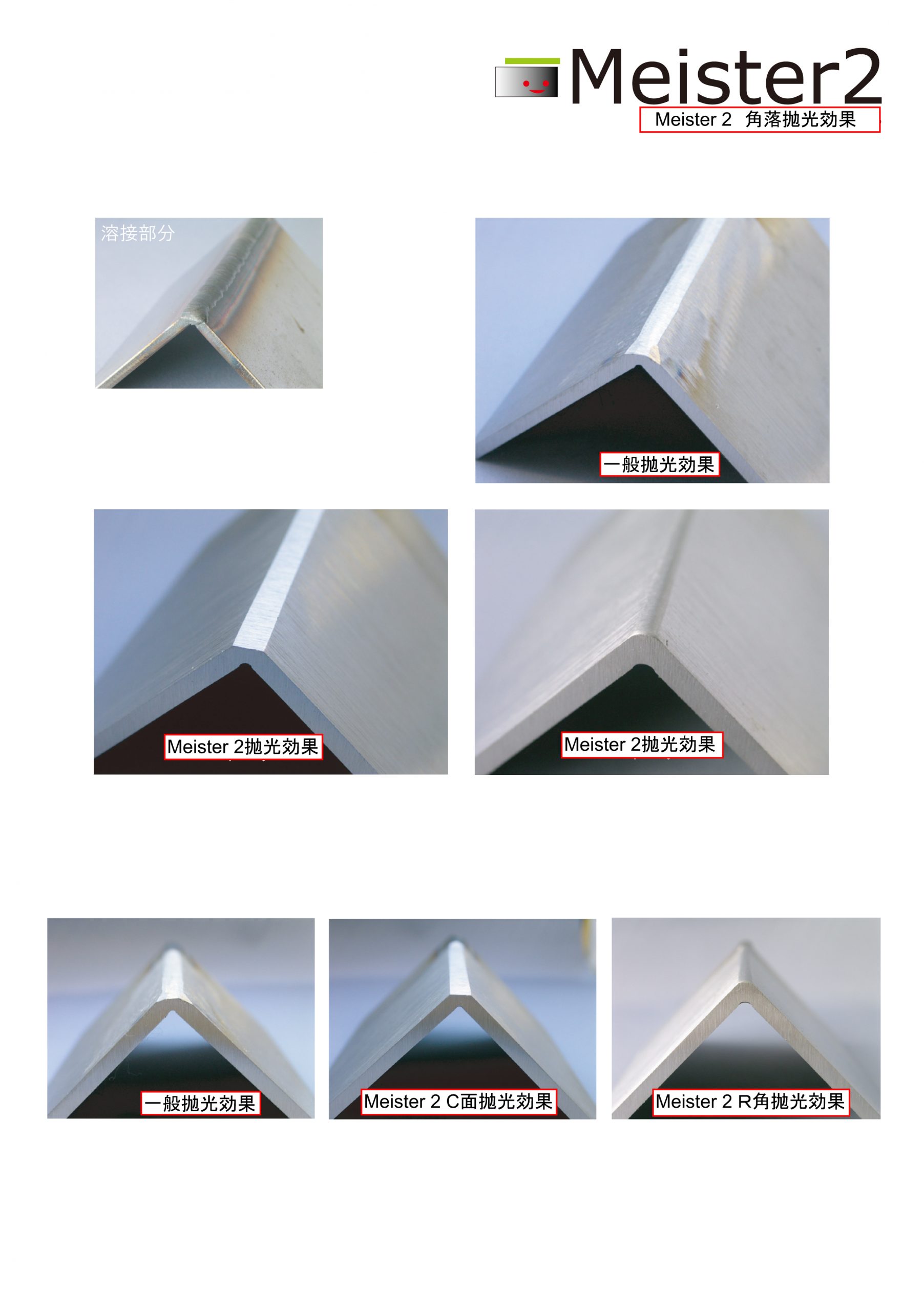 Meister2

Meister 2 角落抛光効果

溶接部分

一般抛光効果

Meister 2抛光効果

Meister 2抛光効果

一般抛光効果

Meister 2 C面抛光効果

Meister 2 R角抛光効果